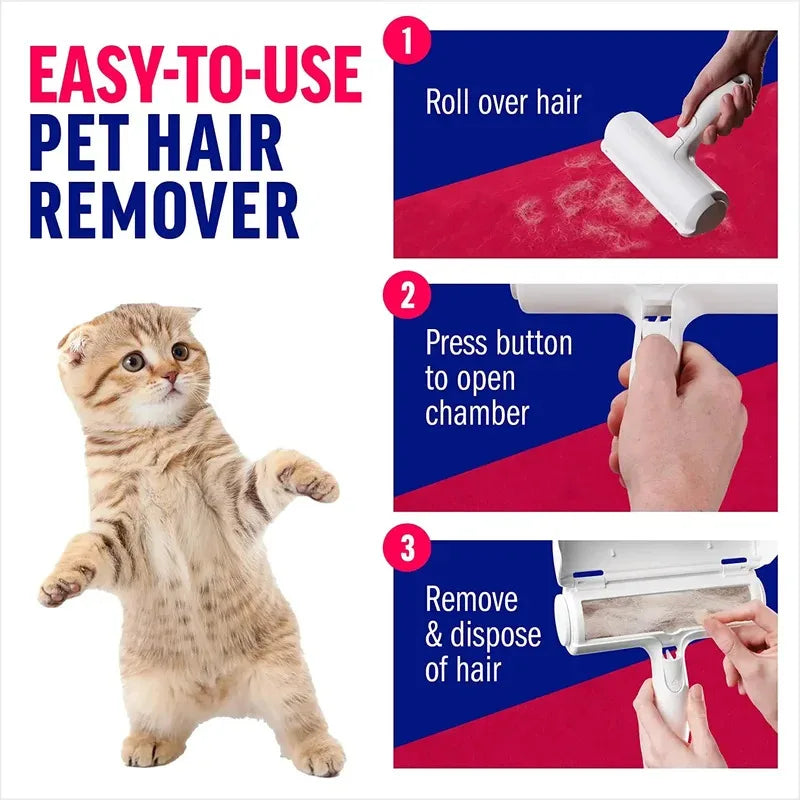 EASY-TO-USE
PET HAIR
REMOVER

1
Roll over hair

2
Press button to open chamber

3
Remove & dispose of hair