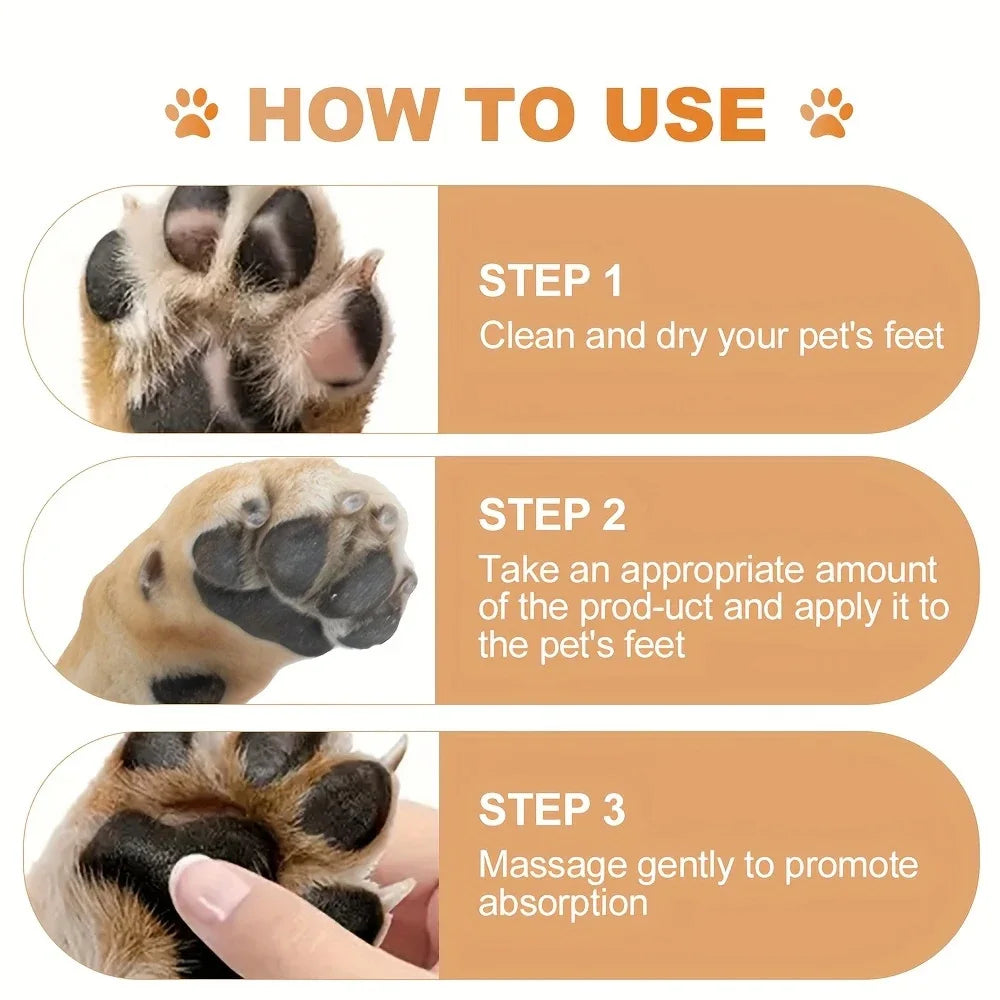 HOW TO USE

STEP 1
Clean and dry your pet's feet

STEP 2
Take an appropriate amount of the prod-uct and apply it to the pet's feet

STEP 3
Massage gently to promote absorption