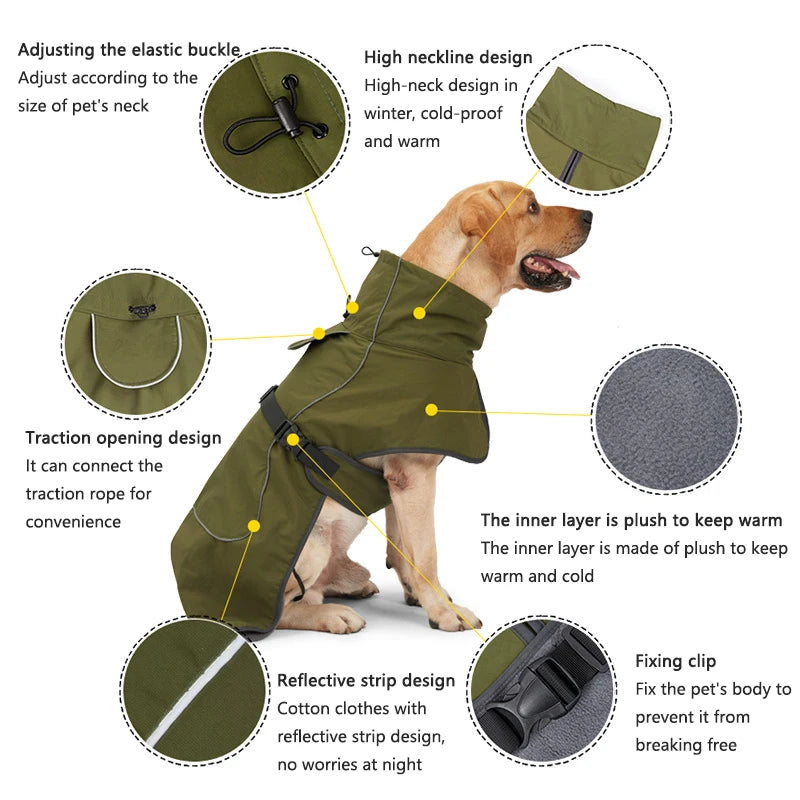 Adjusting the elastic buckle
Adjust according to the size of pet's neck

High neckline design
High-neck design in winter, cold-proof and warm

Traction opening design
It can connect the traction rope for convenience

The inner layer is plush to keep warm
The inner layer is made of plush to keep warm and cold

Reflective strip design
Cotton clothes with reflective strip design, no worries at night

Fixing clip
Fix the pet's body to prevent it from breaking free